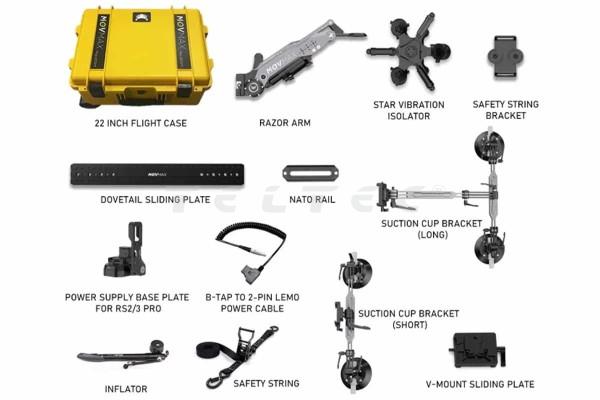 MOVMAX

MOVMAX

22 INCH FLIGHT CASE

MOVMAX

RAZOR ARM

STAR VIBRATION ISOLATOR

SAFETY STRING BRACKET

MOVMAX

DOVETAIL SLIDING PLATE

NATO RAIL

SUCTION CUP BRACKET (LONG)

POWER SUPPLY BASE PLATE FOR RS2/3 PRO

B-TAP TO 2-PIN LEMO POWER CABLE

SUCTION CUP BRACKET (SHORT)

INFLATOR

SAFETY STRING

V-MOUNT SLIDING PLATE