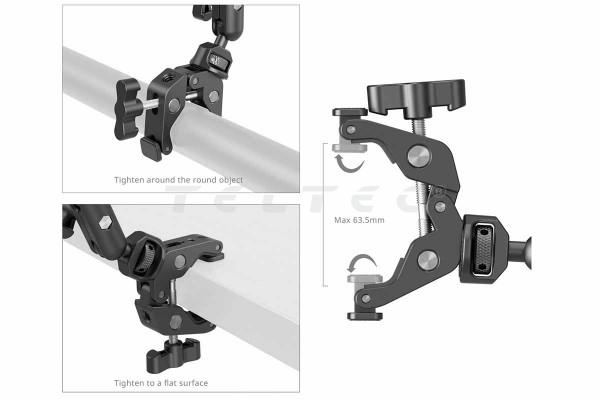 Tighten around the round object

TELTEC

Max 63.5mm

Tighten to a flat surface