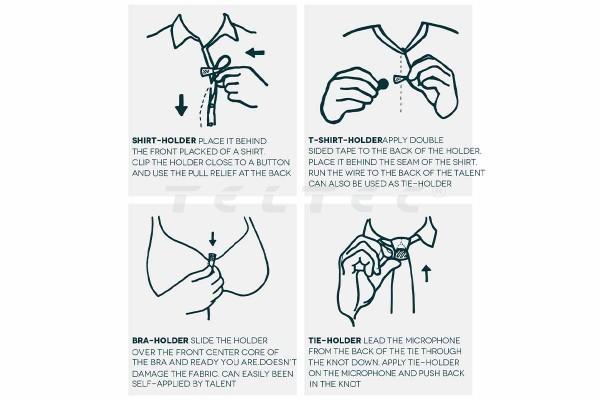 SHIRT-HOLDER PLACE IT BEHIND THE FRONT PLACKED OF A SHIRT. CLIP THE HOLDER CLOSE TO A BUTTON AND USE THE PULL RELIEF AT THE BACK

T-SHIRT-HOLDERAPPLY DOUBLE SIDED TAPE TO THE BACK OF THE HOLDER. PLACE IT BEHIND THE SEAM OF THE SHIRT. RUN THE WIRE TO THE BACK OF THE TALENT CAN ALSO BE USED AS TIE-HOLDER

TELTEC

BRA-HOLDER SLIDE THE HOLDER OVER THE FRONT CENTER CORE OF THE BRA AND READY YOU ARE.DOESN'T DAMAGE THE FABRIC. CAN EASILY BEEN SELF-APPLIED BY TALENT

TIE-HOLDER LEAD THE MICROPHONE FROM THE BACK OF THE TIE THROUGH THE KNOT DOWN. APPLY TIE-HOLDER ON THE MICROPHONE AND PUSH BACK IN THE KNOT