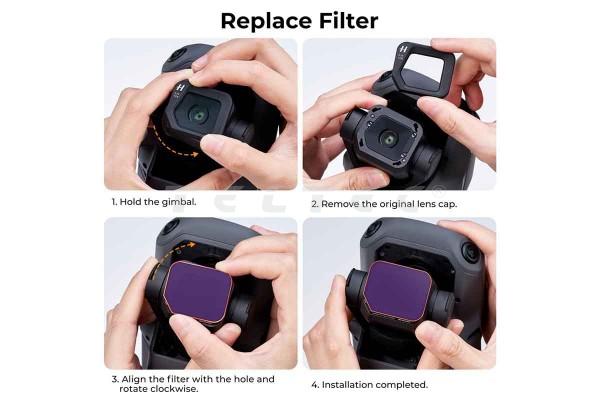 Replace Filter

1. Hold the gimbal.

2. Remove the original lens cap.

3. Align the filter with the hole and rotate clockwise.

4. Installation completed.