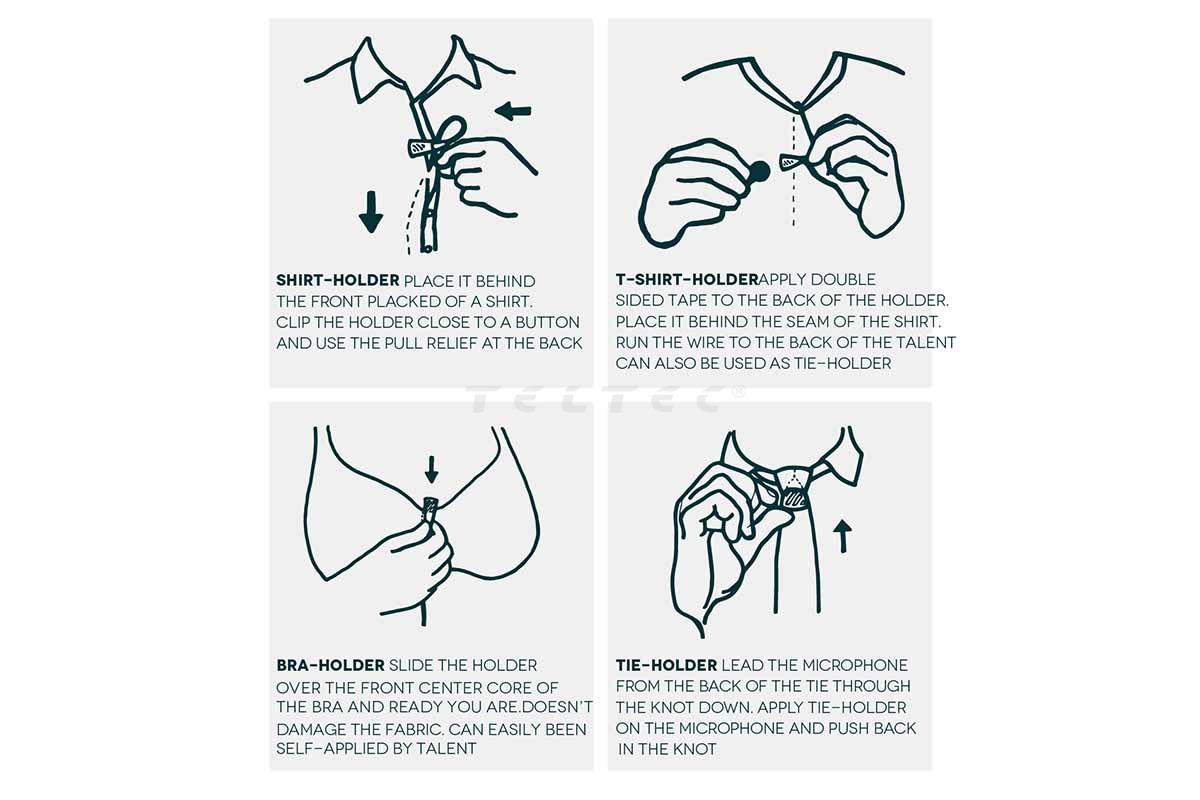 SHIRT-HOLDER PLACE IT BEHIND THE FRONT PLACKED OF A SHIRT. CLIP THE HOLDER CLOSE TO A BUTTON AND USE THE PULL RELIEF AT THE BACK

T-SHIRT-HOLDERAPPLY DOUBLE SIDED TAPE TO THE BACK OF THE HOLDER. PLACE IT BEHIND THE SEAM OF THE SHIRT. RUN THE WIRE TO THE BACK OF THE TALENT CAN ALSO BE USED AS TIE-HOLDER

TELTEC®

BRA-HOLDER SLIDE THE HOLDER OVER THE FRONT CENTER CORE OF THE BRA AND READY YOU ARE.DOESN'T DAMAGE THE FABRIC. CAN EASILY BEEN SELF-APPLIED BY TALENT

TIE-HOLDER LEAD THE MICROPHONE FROM THE BACK OF THE TIE THROUGH THE KNOT DOWN. APPLY TIE-HOLDER ON THE MICROPHONE AND PUSH BACK IN THE KNOT