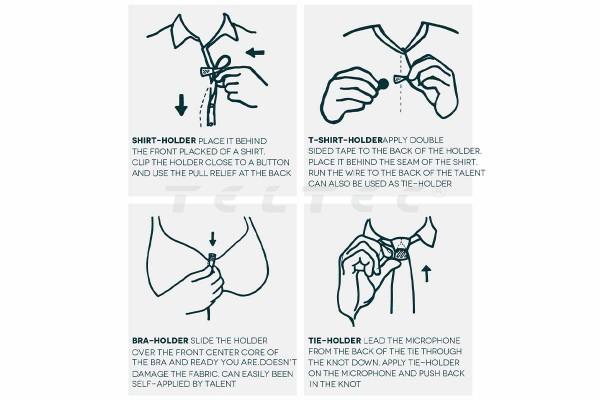 SHIRT-HOLDER PLACE IT BEHIND THE FRONT PLACKED OF A SHIRT. CLIP THE HOLDER CLOSE TO A BUTTON AND USE THE PULL RELIEF AT THE BACK

T-SHIRT-HOLDERAPPLY DOUBLE SIDED TAPE TO THE BACK OF THE HOLDER. PLACE IT BEHIND THE SEAM OF THE SHIRT. RUN THE WIRE TO THE BACK OF THE TALENT CAN ALSO BE USED AS TIE-HOLDER

TELTEC

BRA-HOLDER SLIDE THE HOLDER OVER THE FRONT CENTER CORE OF THE BRA AND READY YOU ARE.DOESN'T DAMAGE THE FABRIC. CAN EASILY BEEN SELF-APPLIED BY TALENT

TIE-HOLDER LEAD THE MICROPHONE FROM THE BACK OF THE TIE THROUGH THE KNOT DOWN. APPLY TIE-HOLDER ON THE MICROPHONE AND PUSH BACK IN THE KNOT