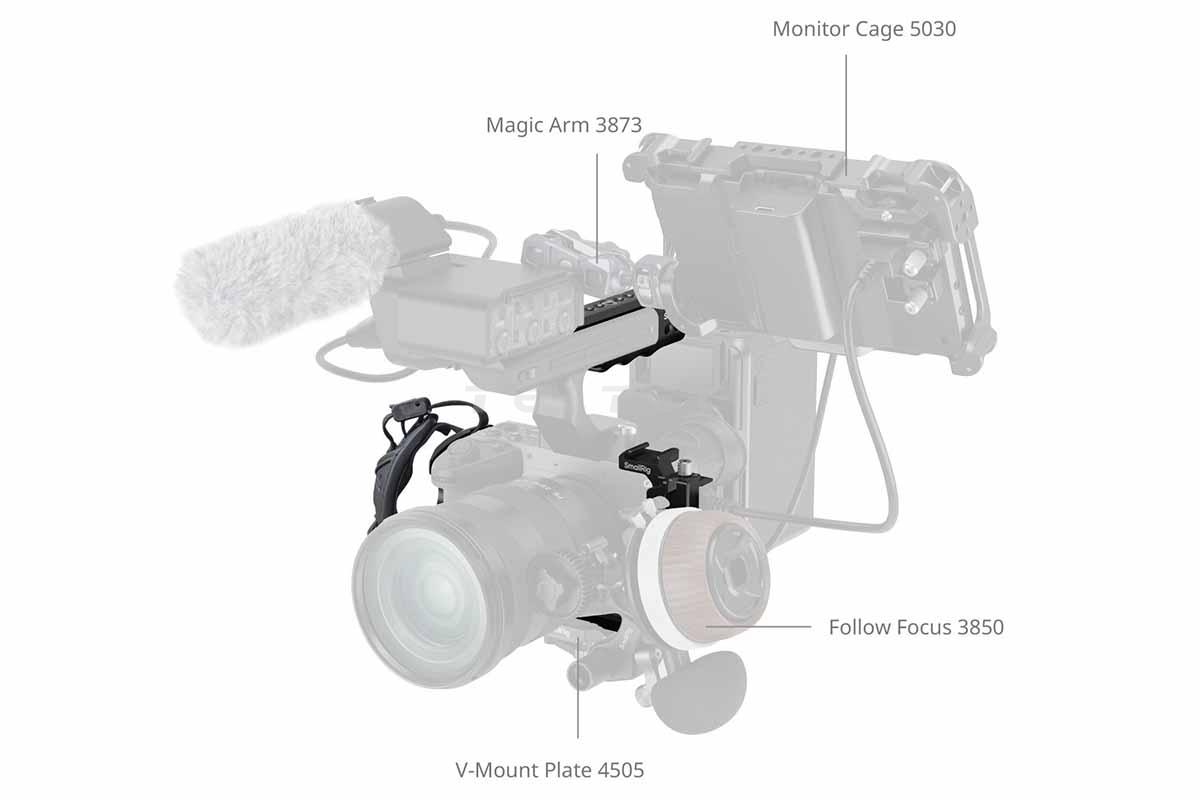 Monitor Cage 5030

Magic Arm 3873

SmallRig

Follow Focus 3850

V-Mount Plate 4505