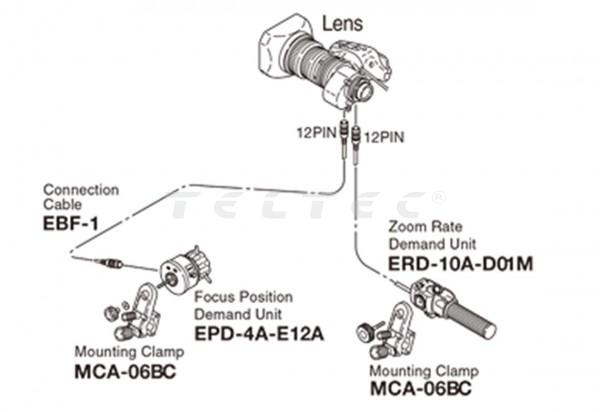 Lens

12PIN

12PIN

Connection Cable
EBF-1

TELTEC®

Zoom Rate Demand Unit
ERD-10A-D01M

Focus Position Demand Unit
EPD-4A-E12A

Mounting Clamp
MCA-06BC

Mounting Clamp
MCA-06BC